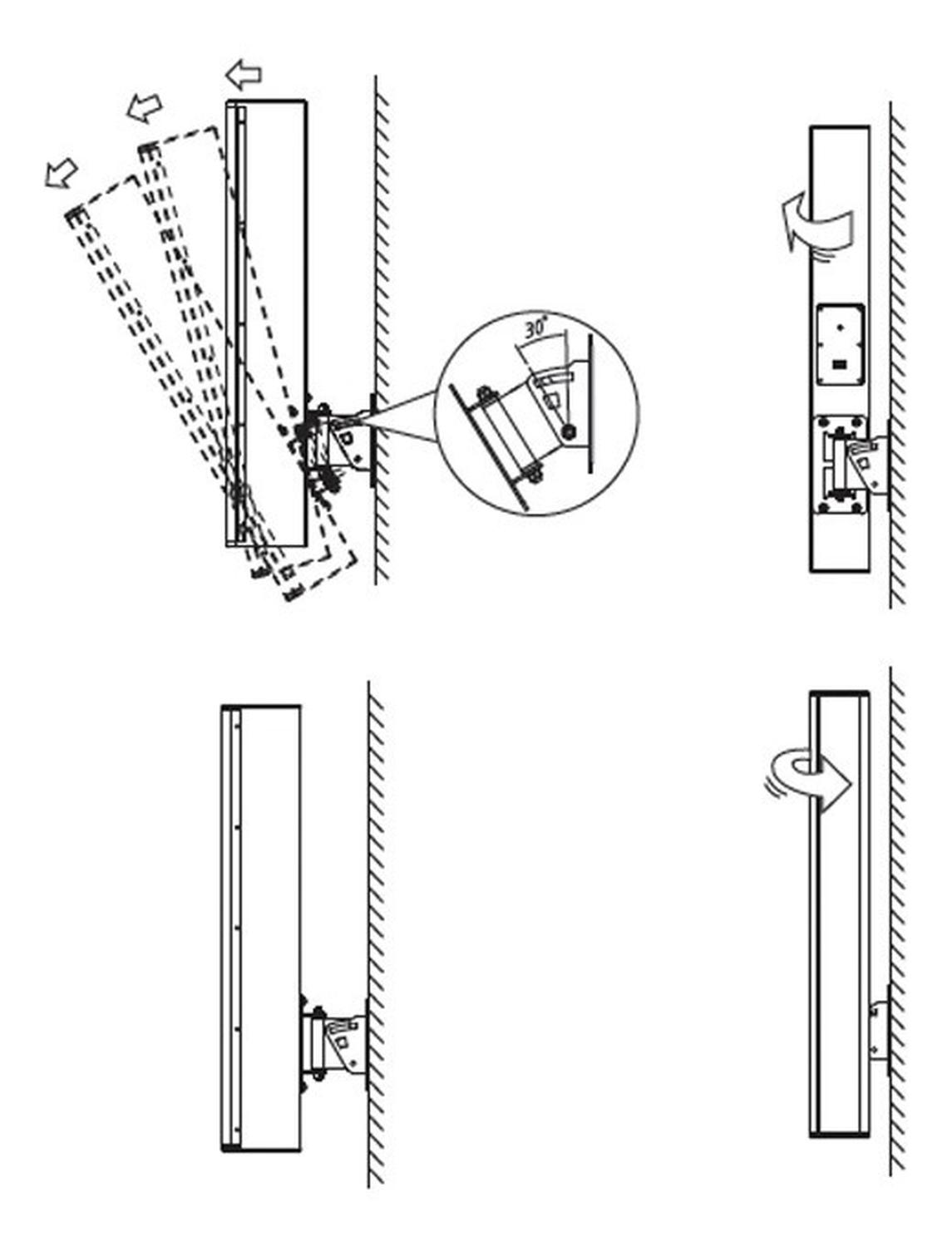 30°